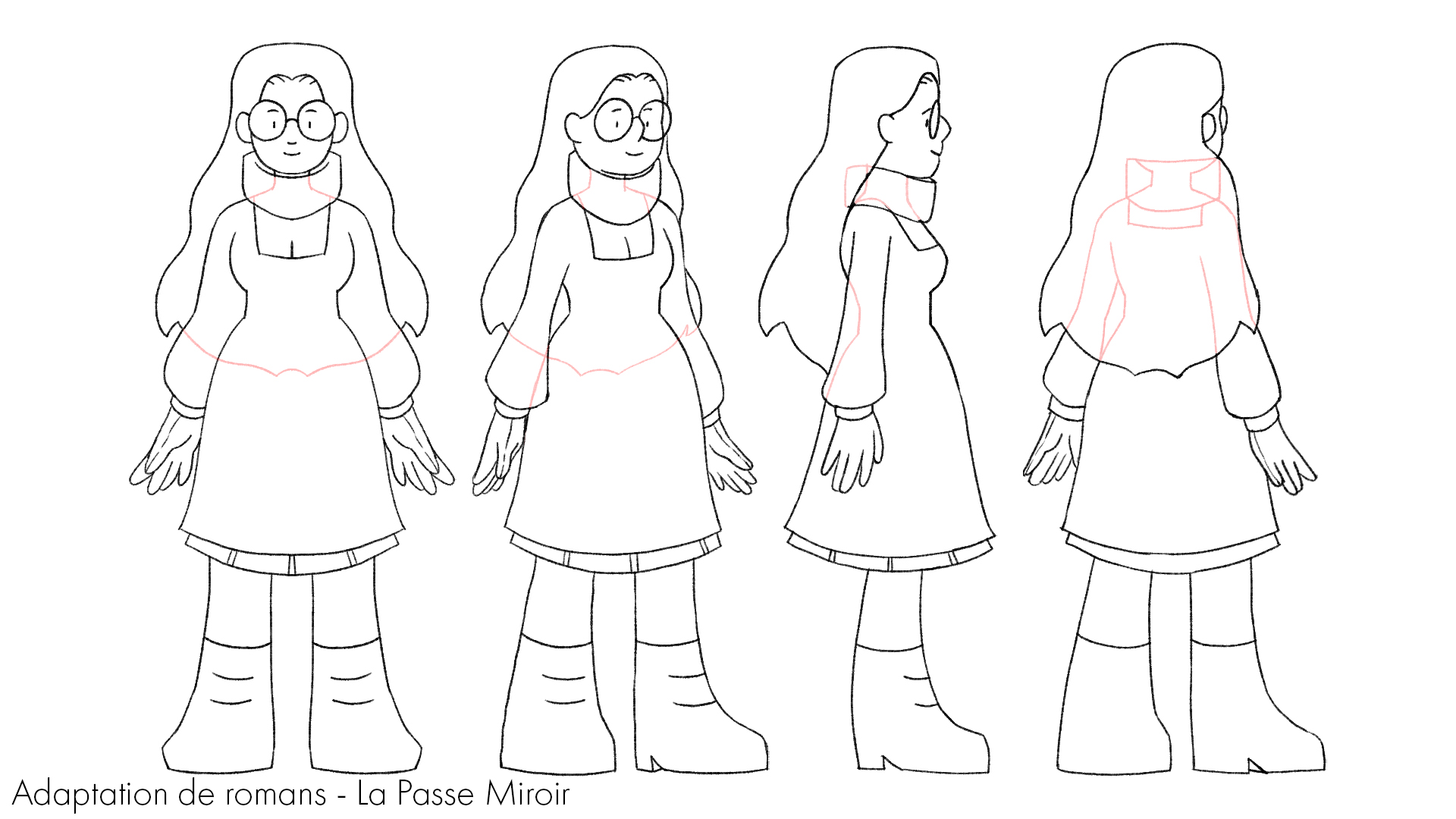 Adaptation de romans - La Passe Miroir